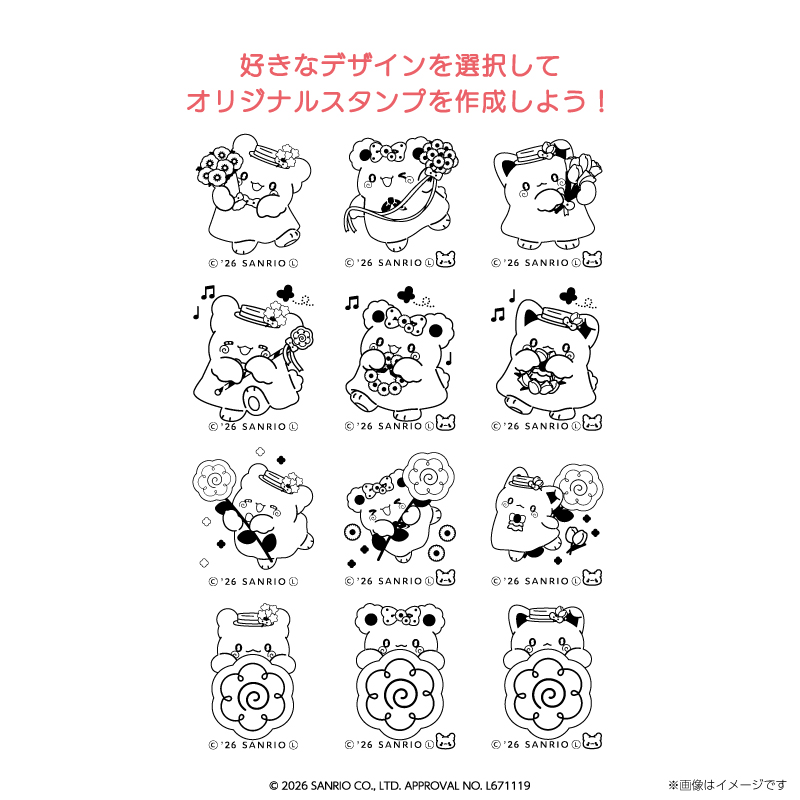 好きなデザインを選択して
オリジナルスタンプを作成しよう！

© '26 SANRIO Ⓛ
© '26 SANRIO Ⓛ
© '26 SANRIO Ⓛ

© '26 SANRIO Ⓛ
© '26 SANRIO Ⓛ
© '26 SANRIO Ⓛ

© '26 SANRIO Ⓛ
© '26 SANRIO Ⓛ
© '26 SANRIO Ⓛ

© '26 SANRIO Ⓛ
© '26 SANRIO Ⓛ
© '26 SANRIO Ⓛ

© 2026 SANRIO CO., LTD. APPROVAL NO. L671119

※画像はイメージです